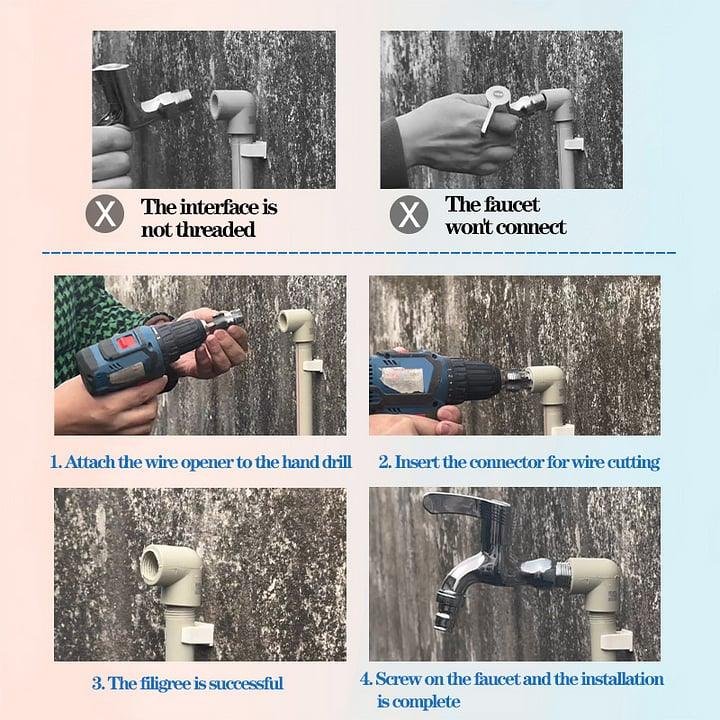 X The interface is not threaded

X The faucet won't connect

1. Attach the wire opener to the hand drill

2. Insert the connector for wire cutting

3. The filigree is successful

4. Screw on the faucet and the installation is complete