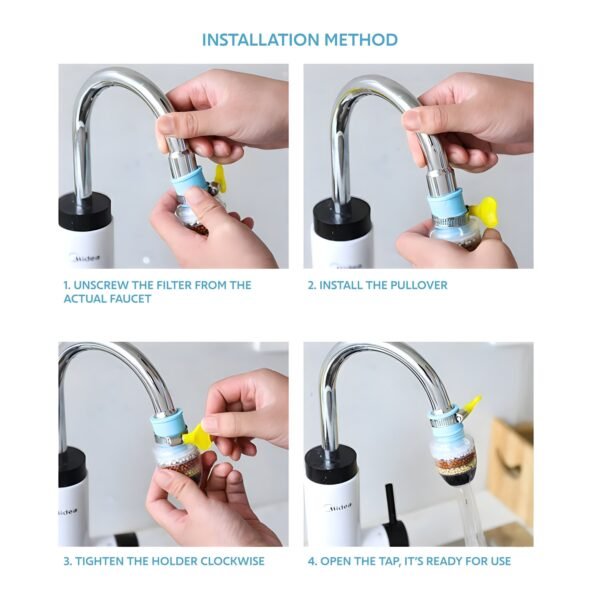 INSTALLATION METHOD

Midea

1. UNSCREW THE FILTER FROM THE ACTUAL FAUCET

2. INSTALL THE PULLOVER

Midea

Midea

3. TIGHTEN THE HOLDER CLOCKWISE

4. OPEN THE TAP, IT'S READY FOR USE