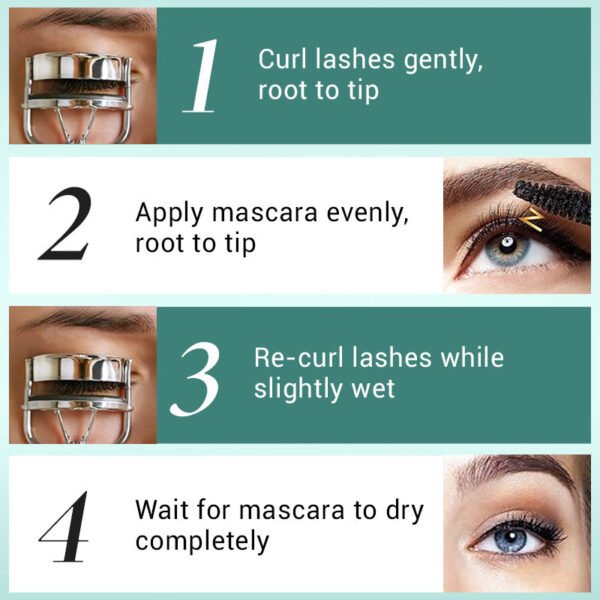 1 Curl lashes gently, root to tip

2 Apply mascara evenly, root to tip

3 Re-curl lashes while slightly wet

4 Wait for mascara to dry completely