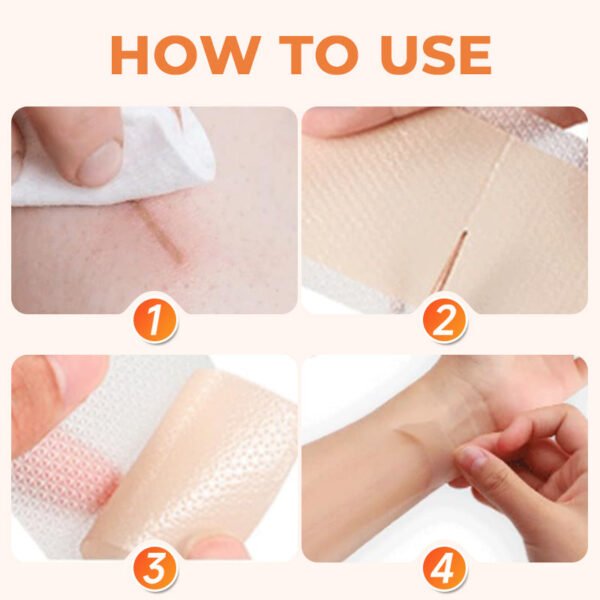 HOW TO USE

1

2

3

4