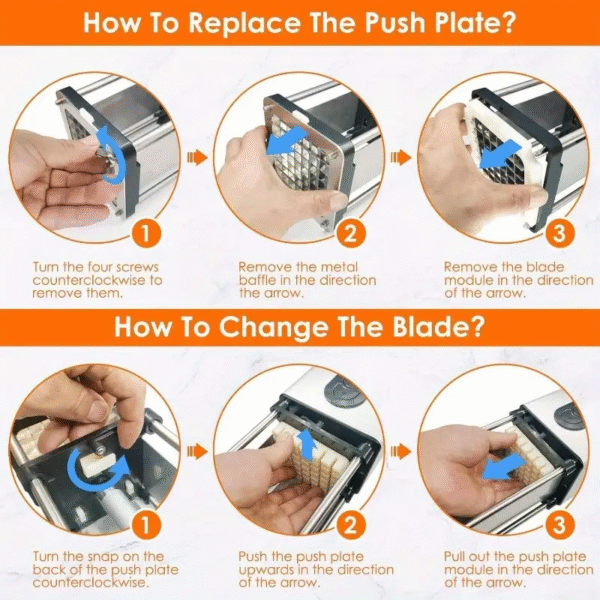 How To Replace The Push Plate?

1
Turn the four screws counterclockwise to remove them.

2
Remove the metal baffle in the direction the arrow.

3
Remove the blade module in the direction of the arrow.

How To Change The Blade?

1
Turn the snap on the back of the push plate counterclockwise.

2
Push the push plate upwards in the direction of the arrow.

3
Pull out the push plate module in the direction of the arrow.