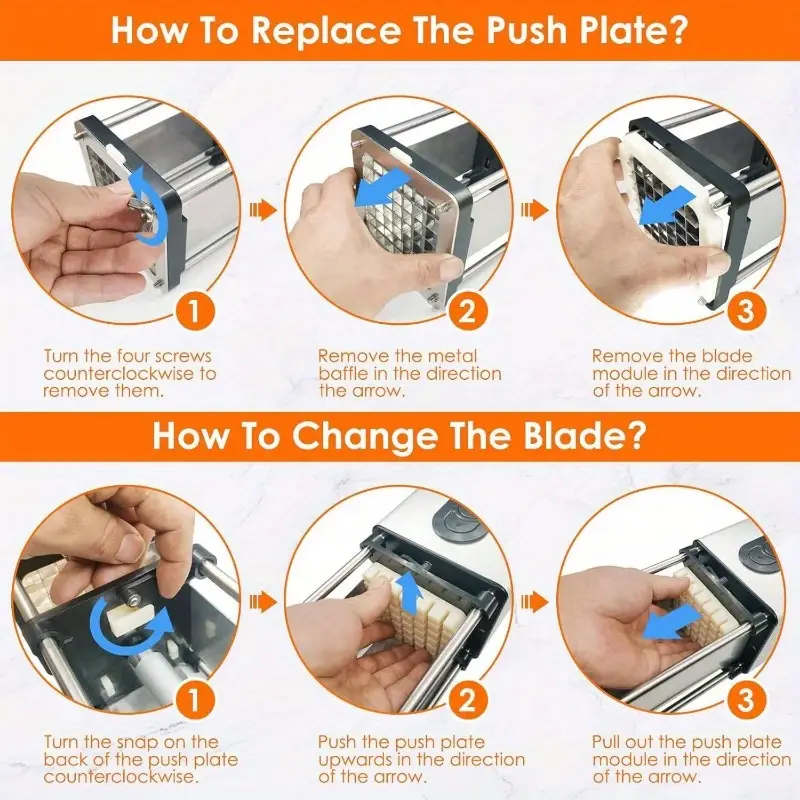 How To Replace The Push Plate?

1

Turn the four screws counterclockwise to remove them.

2

Remove the metal baffle in the direction the arrow.

3

Remove the blade module in the direction of the arrow.

How To Change The Blade?

1

Turn the snap on the back of the push plate counterclockwise.

2

Push the push plate upwards in the direction of the arrow.

3

Pull out the push plate module in the direction of the arrow.